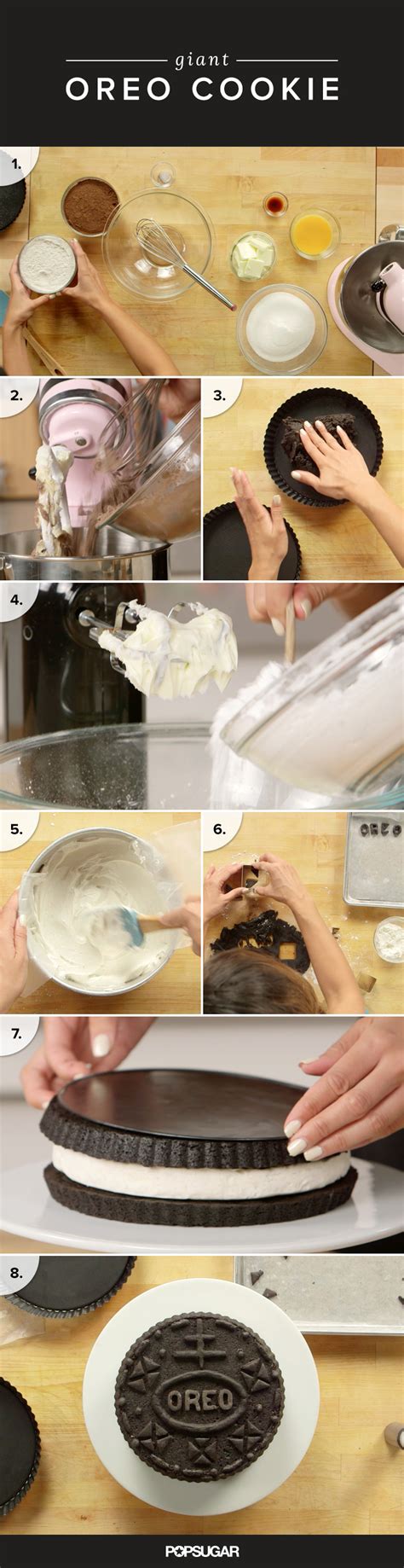 giant
OREO COOKIE

1.

2.

3.

4.

5.

6.

OREO

7.

8.

OREO

POPSUGAR